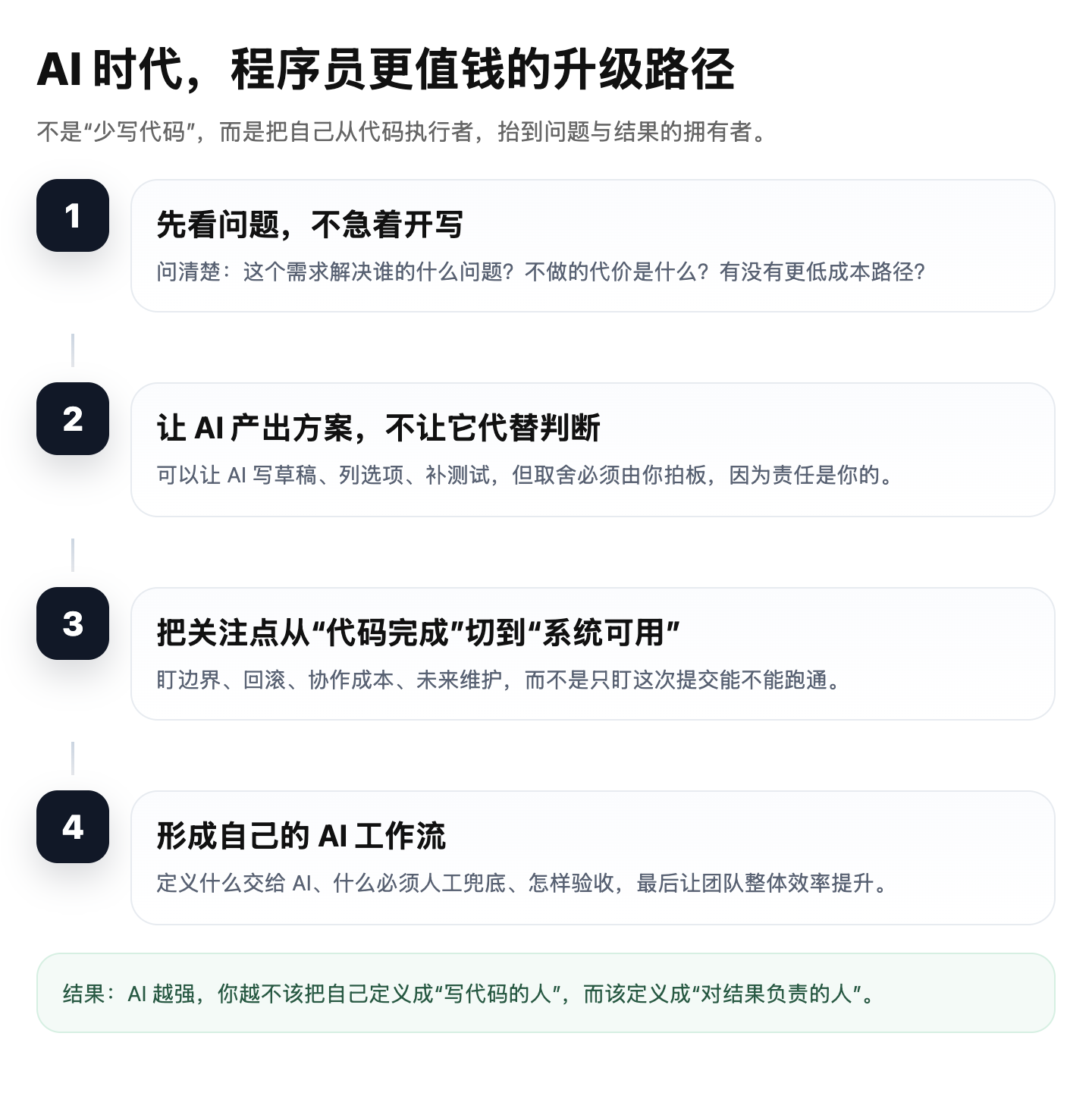 AI 时代，程序员更值钱的升级路径

不是“少写代码”，而是把自己从代码执行者，抬到问题与结果的拥有者。

1

先看问题，不急着开写

问清楚：这个需求解决谁的什么问题？不做的代价是什么？有没有更低成本路径？

2

让 AI 产出方案，不让它代替判断

可以让 AI 写草稿、列选项、补测试，但取舍必须由你拍板，因为责任是你的。

3

把关注点从“代码完成”切到“系统可用”

盯边界、回滚、协作成本、未来维护，而不是只盯这次提交能不能跑通。

4

形成自己的 AI 工作流

定义什么交给 AI、什么必须人工兜底、怎样验收，最后让团队整体效率提升。

结果：AI 越强，你越不该把自己定义成“写代码的人”，而该定义成“对结果负责的人”。